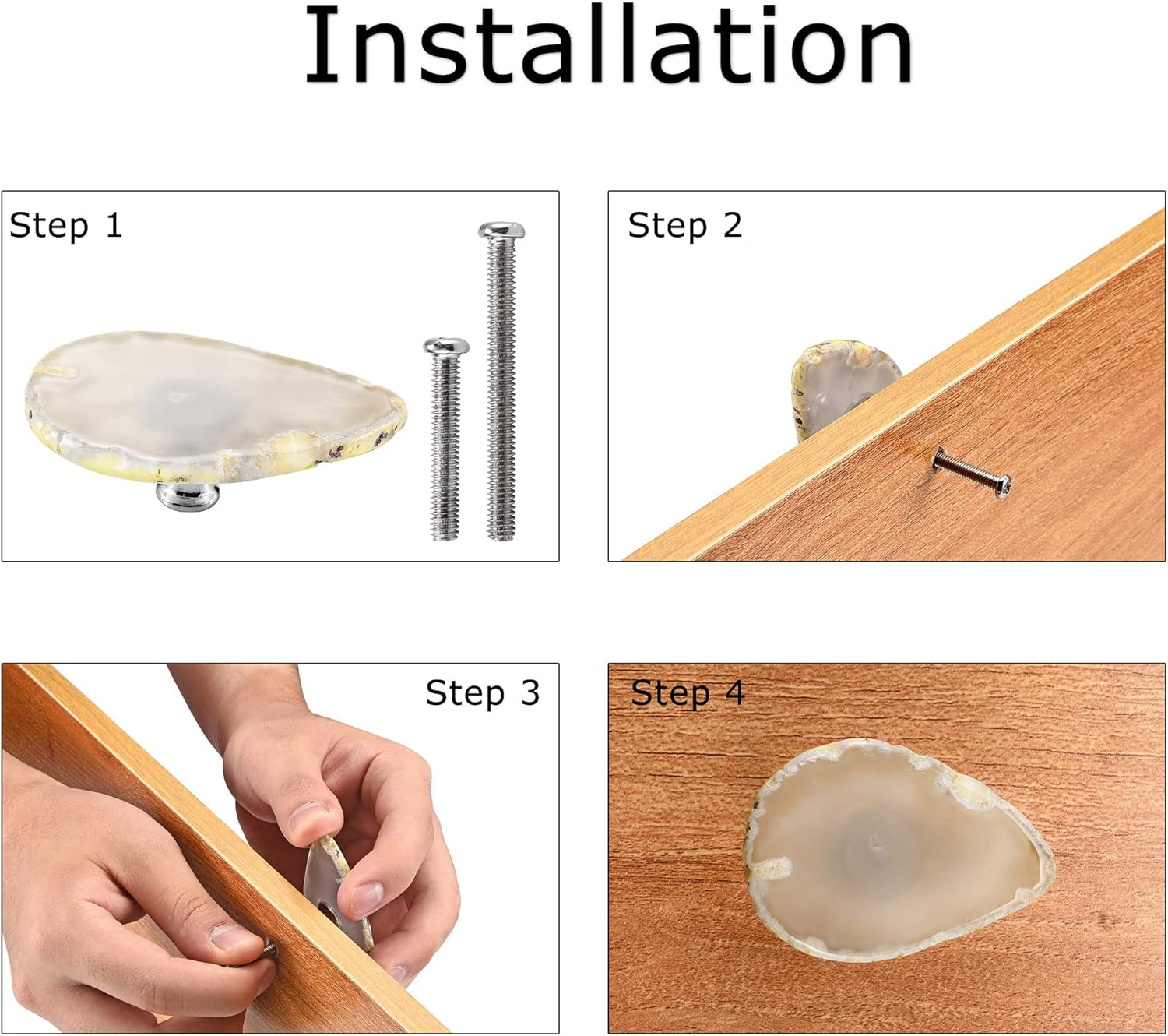 Installation

Step 1

Step 2

Step 3

Step 4